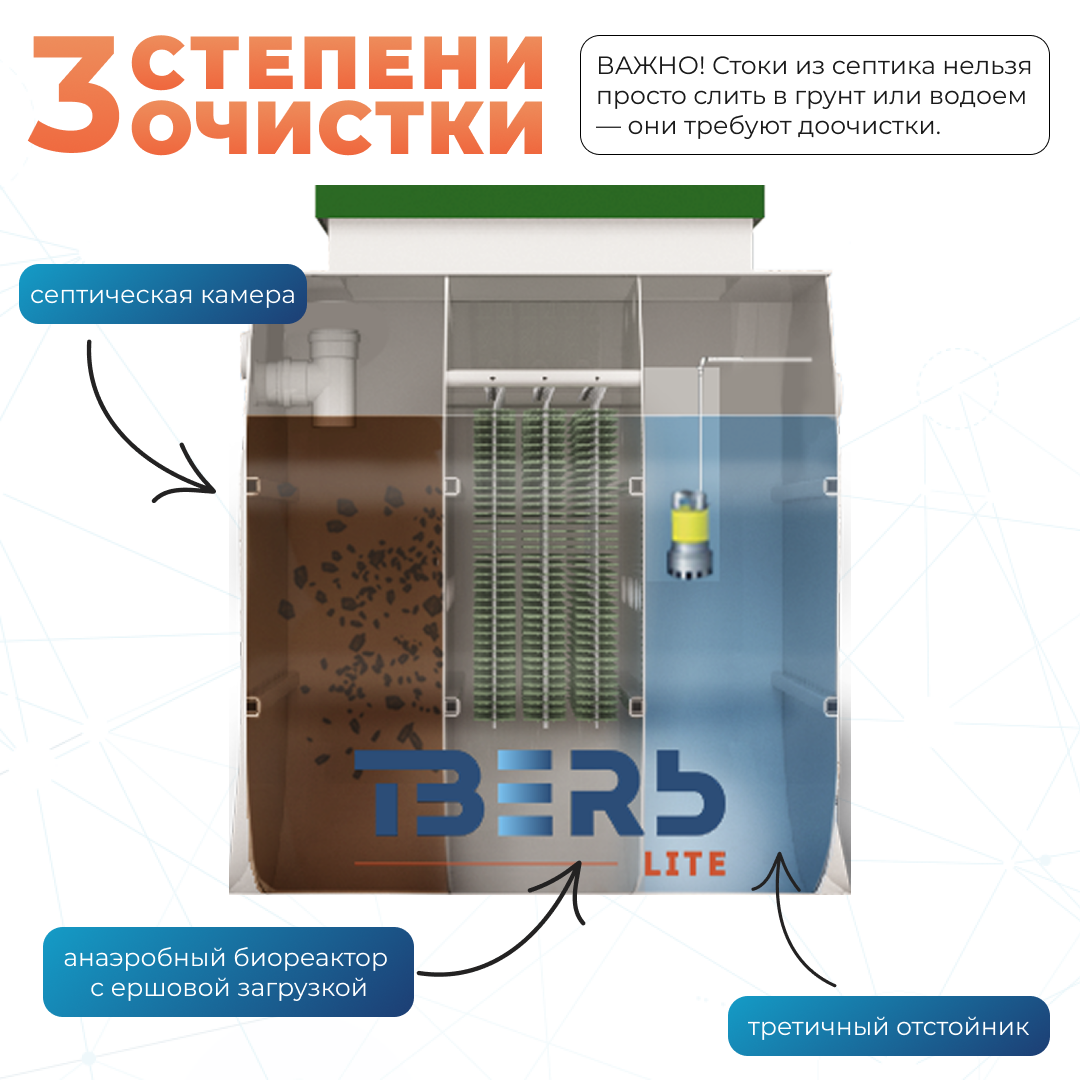 3 СТЕПЕНИ ОЧИСТКИ

ВАЖНО! Стоки из септика нельзя просто слить в грунт или водоем — они требуют доочистки.

септическая камера

ТВЕРЬ LITE

анаэробный биореактор с ершовой загрузкой

третичный отстойник